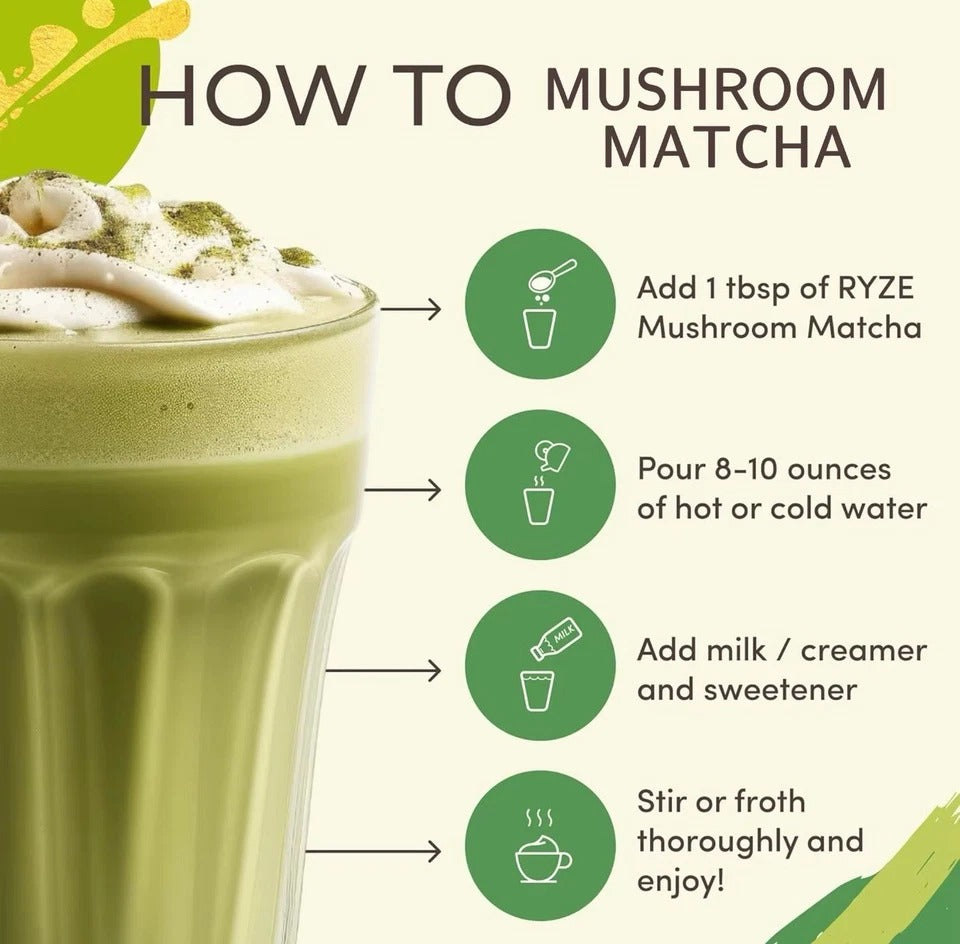 HOW TO MUSHROOM MATCHA

Add 1 tbsp of RYZE Mushroom Matcha

Pour 8-10 ounces of hot or cold water

MILK

Add milk / creamer and sweetener

Stir or froth thoroughly and enjoy!