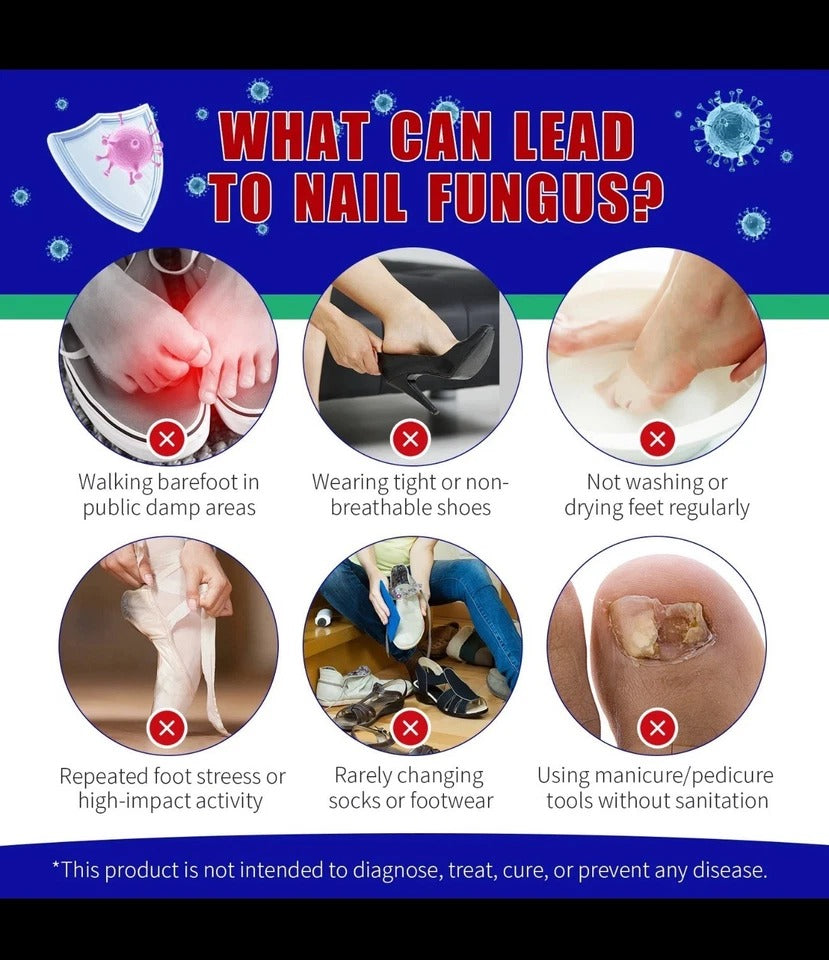 WHAT CAN LEAD TO NAIL FUNGUS?

Walking barefoot in public damp areas

Wearing tight or non-breathable shoes

Not washing or drying feet regularly

Repeated foot stress or high-impact activity

Rarely changing socks or footwear

Using manicure/pedicure tools without sanitation

*This product is not intended to diagnose, treat, cure, or prevent any disease.