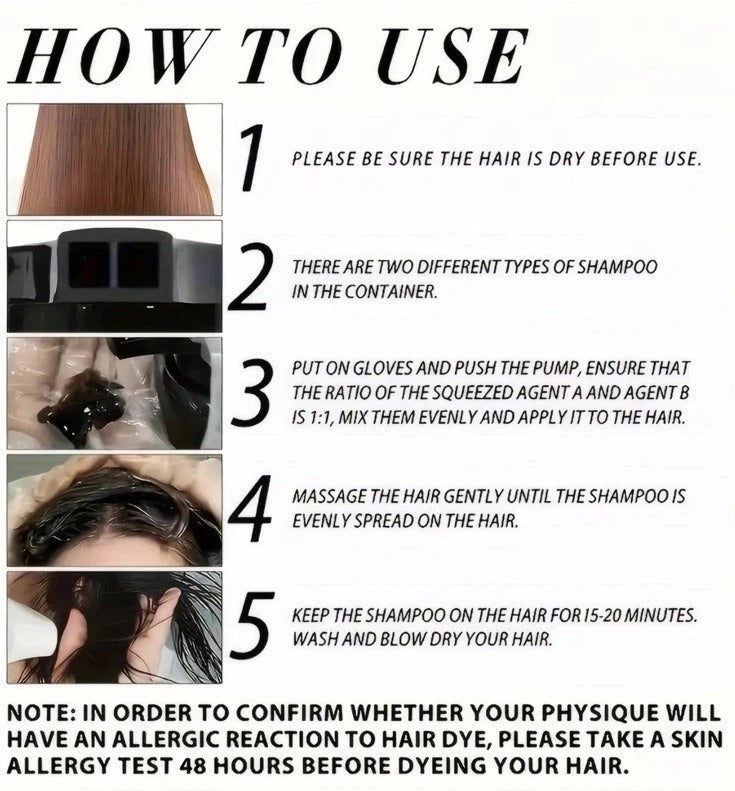 HOW TO USE

1 PLEASE BE SURE THE HAIR IS DRY BEFORE USE.

2 THERE ARE TWO DIFFERENT TYPES OF SHAMPOO IN THE CONTAINER.

3 PUT ON GLOVES AND PUSH THE PUMP, ENSURE THAT THE RATIO OF THE SQUEEZED AGENT A AND AGENT B IS 1:1, MIX THEM EVENLY AND APPLY IT TO THE HAIR.

4 MASSAGE THE HAIR GENTLY UNTIL THE SHAMPOO IS EVENLY SPREAD ON THE HAIR.

5 KEEP THE SHAMPOO ON THE HAIR FOR 15-20 MINUTES. WASH AND BLOW DRY YOUR HAIR.

NOTE: IN ORDER TO CONFIRM WHETHER YOUR PHYSIQUE WILL HAVE AN ALLERGIC REACTION TO HAIR DYE, PLEASE TAKE A SKIN ALLERGY TEST 48 HOURS BEFORE DYEING YOUR HAIR.