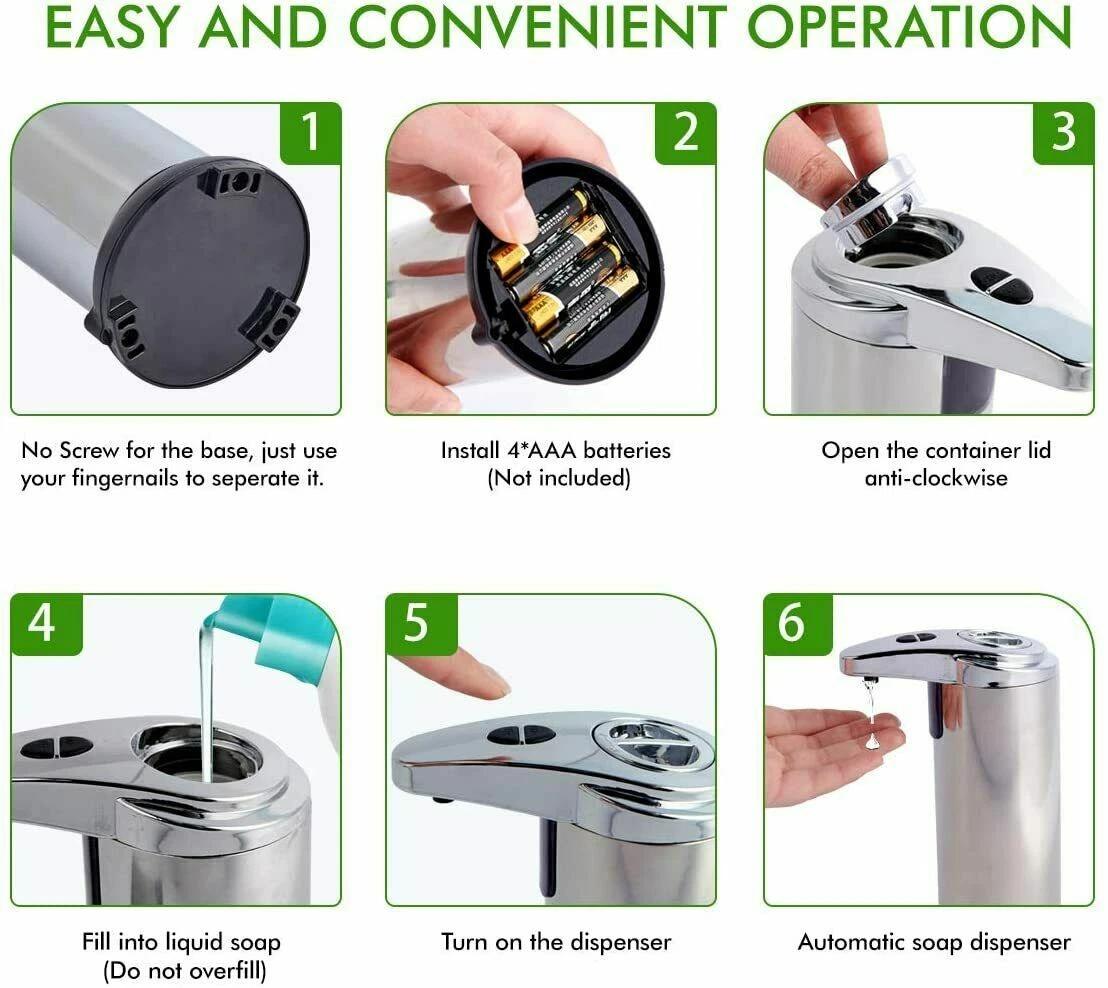 EASY AND CONVENIENT OPERATION

1

No Screw for the base, just use your fingernails to seperate it.

2

Install 4*AAA batteries (Not included)

3

Open the container lid anti-clockwise

4

Fill into liquid soap (Do not overfill)

5

Turn on the dispenser

6

Automatic soap dispenser