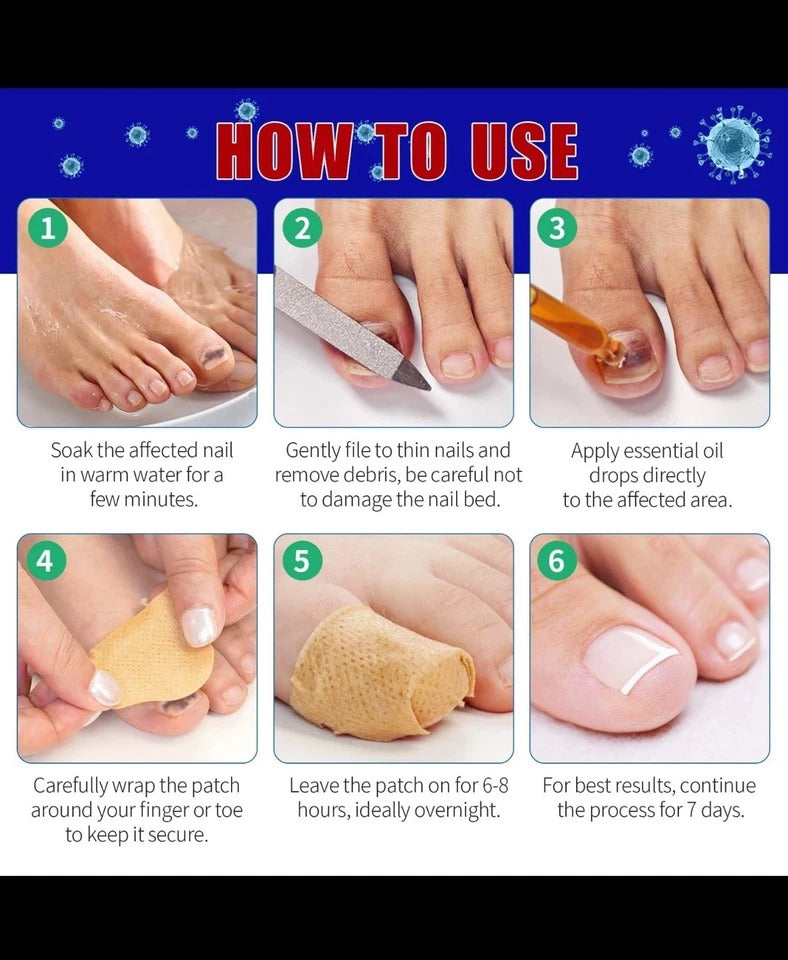 HOW TO USE

1

Soak the affected nail in warm water for a few minutes.

2

Gently file to thin nails and remove debris, be careful not to damage the nail bed.

3

Apply essential oil drops directly to the affected area.

4

Carefully wrap the patch around your finger or toe to keep it secure.

5

Leave the patch on for 6-8 hours, ideally overnight.

6

For best results, continue the process for 7 days.