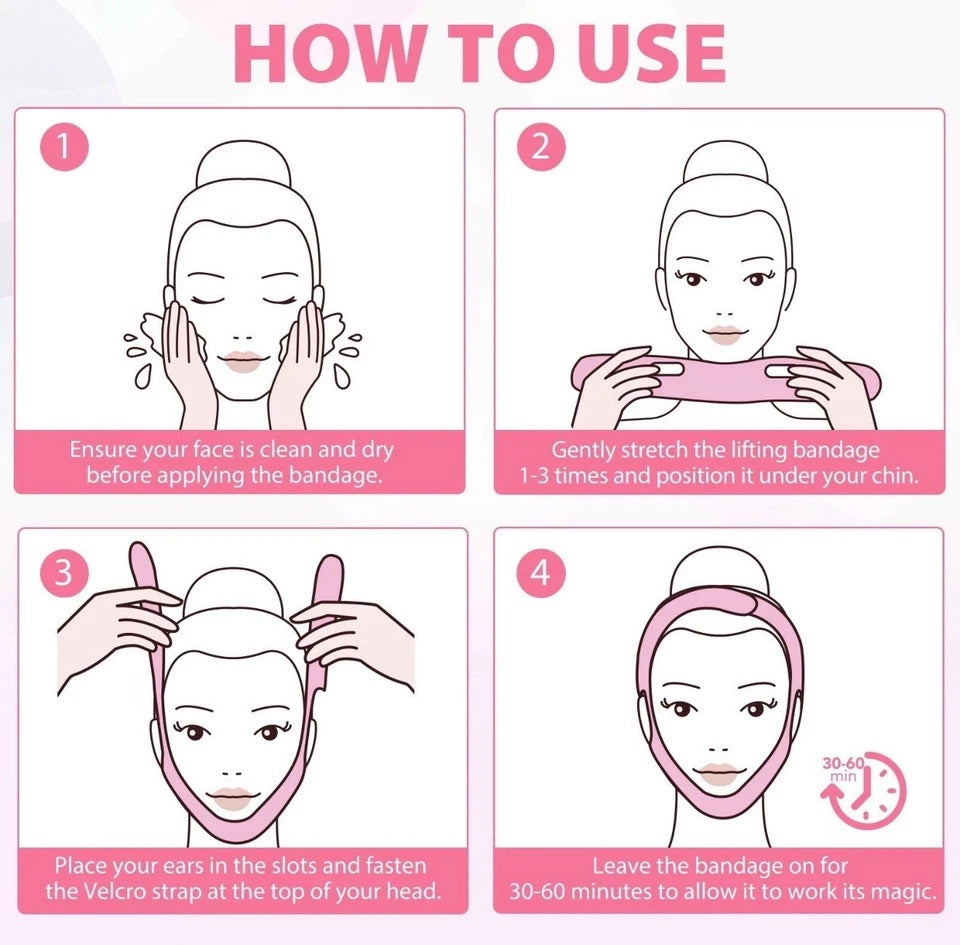 HOW TO USE

1

Ensure your face is clean and dry before applying the bandage.

2

Gently stretch the lifting bandage 1-3 times and position it under your chin.

3

Place your ears in the slots and fasten the Velcro strap at the top of your head.

4

30-60 min

Leave the bandage on for 30-60 minutes to allow it to work its magic.