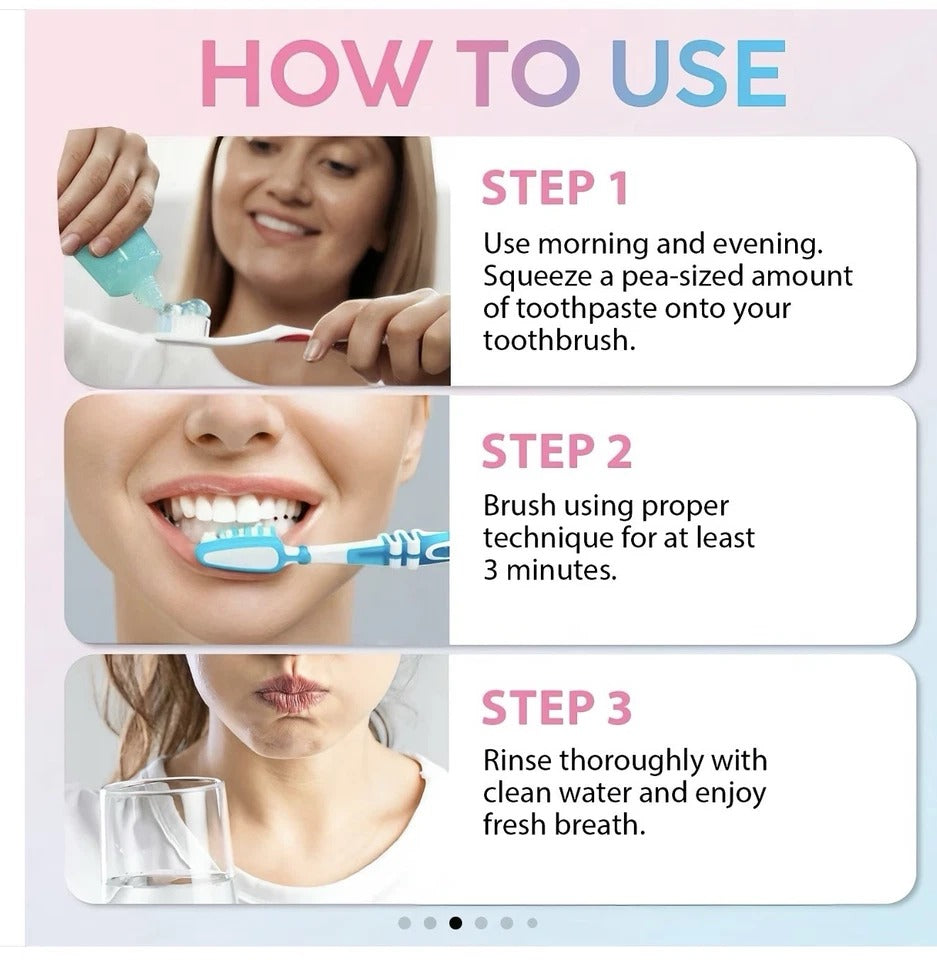 HOW TO USE

STEP 1

Use morning and evening. Squeeze a pea-sized amount of toothpaste onto your toothbrush.

STEP 2

Brush using proper technique for at least 3 minutes.

STEP 3

Rinse thoroughly with clean water and enjoy fresh breath.